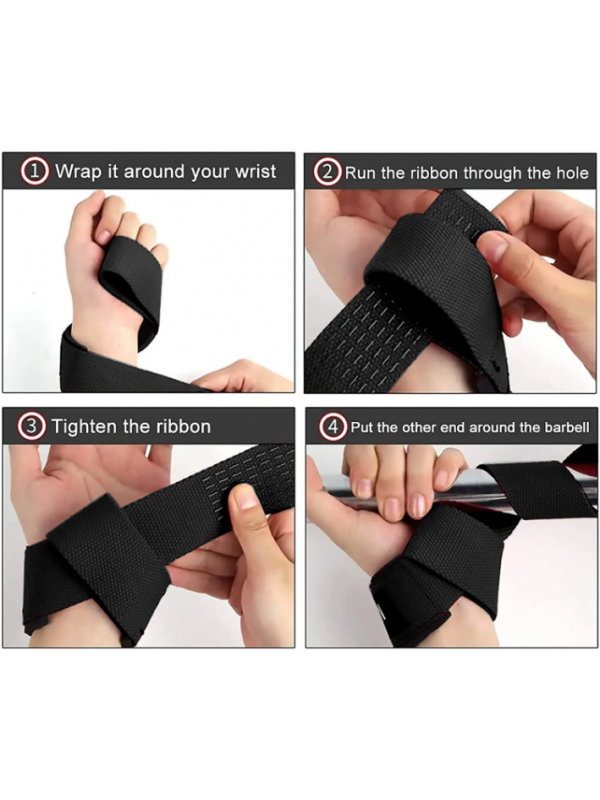 1 Wrap it around your wrist

2 Run the ribbon through the hole

3 Tighten the ribbon

4 Put the other end around the barbell