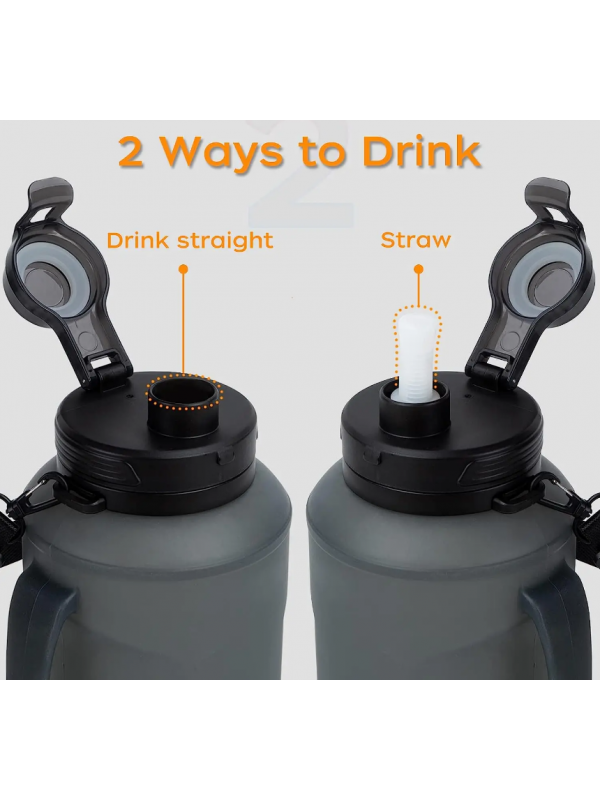 2 Ways to Drink

Drink straight

Straw